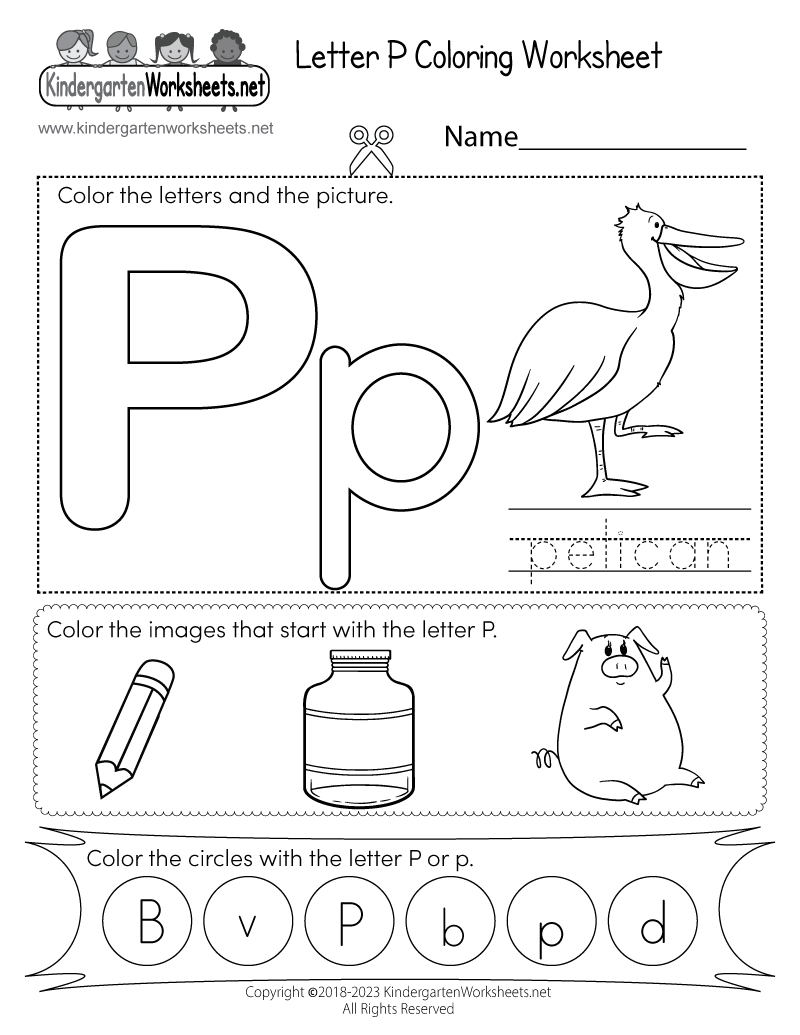 KindergartenWorksheets.net
www.kindergartenworksheets.net

Letter P Coloring Worksheet

Name_______________

Color the letters and the picture.

P p

pelican

Color the images that start with the letter P.

Color the circles with the letter P or p.

B v P b p d

Copyright ©2018-2023 KindergartenWorksheets.net
All Rights Reserved